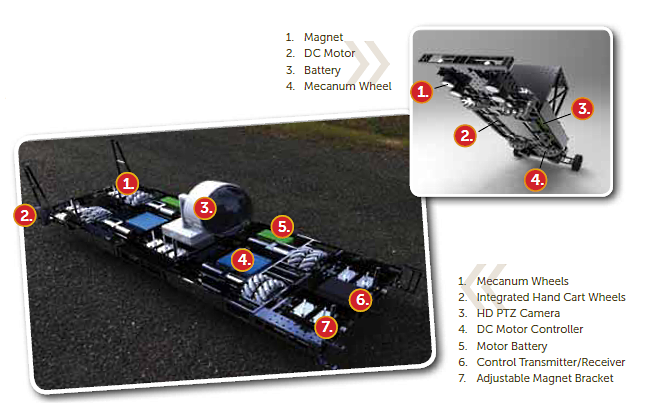 1. Magnet
2. DC Motor
3. Battery
4. Mecanum Wheel

1.
2.
3.
4.

1.
2.
3.
4.
5.
6.
7.

1. Mecanum Wheels
2. Integrated Hand Cart Wheels
3. HD PTZ Camera
4. DC Motor Controller
5. Motor Battery
6. Control Transmitter/Receiver
7. Adjustable Magnet Bracket