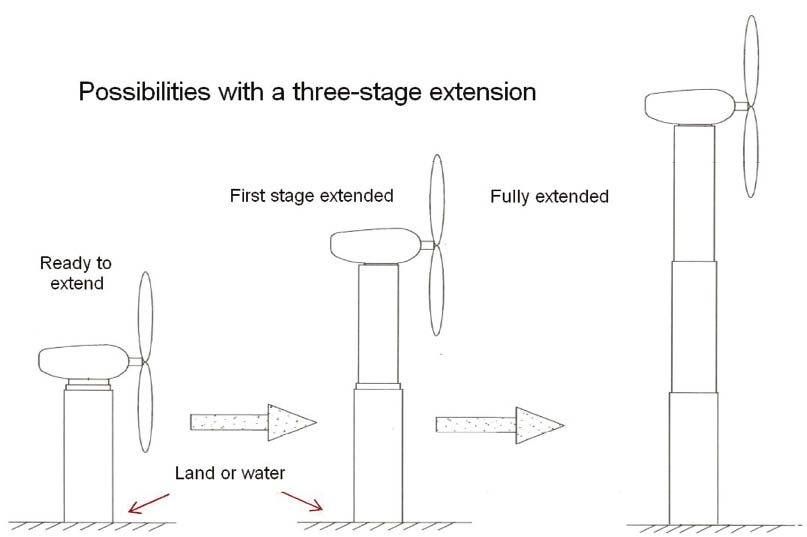 Possibilities with a three-stage extension

Ready to extend

First stage extended

Fully extended

Land or water