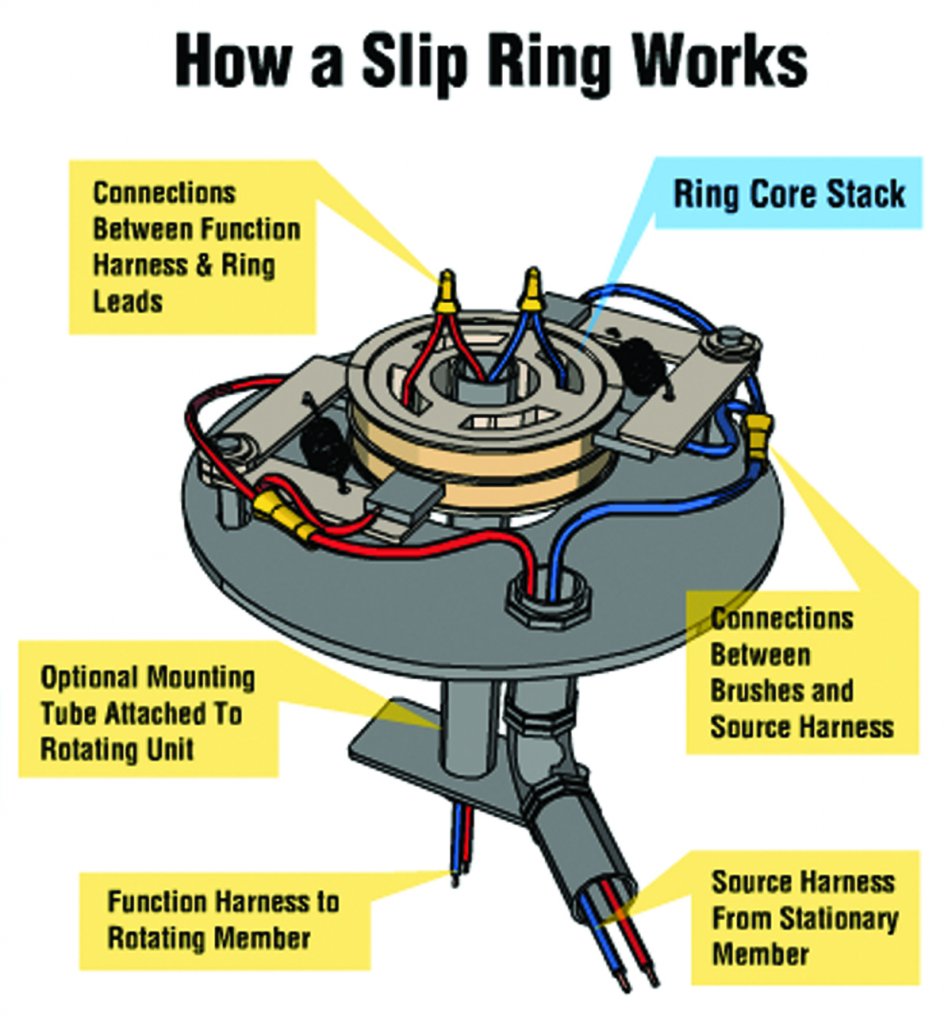 How a Slip Ring Works

Connections Between Function Harness & Ring Leads

Ring Core Stack

Connections Between Brushes and Source Harness

Optional Mounting Tube Attached To Rotating Unit

Function Harness to Rotating Member

Source Harness From Stationary Member