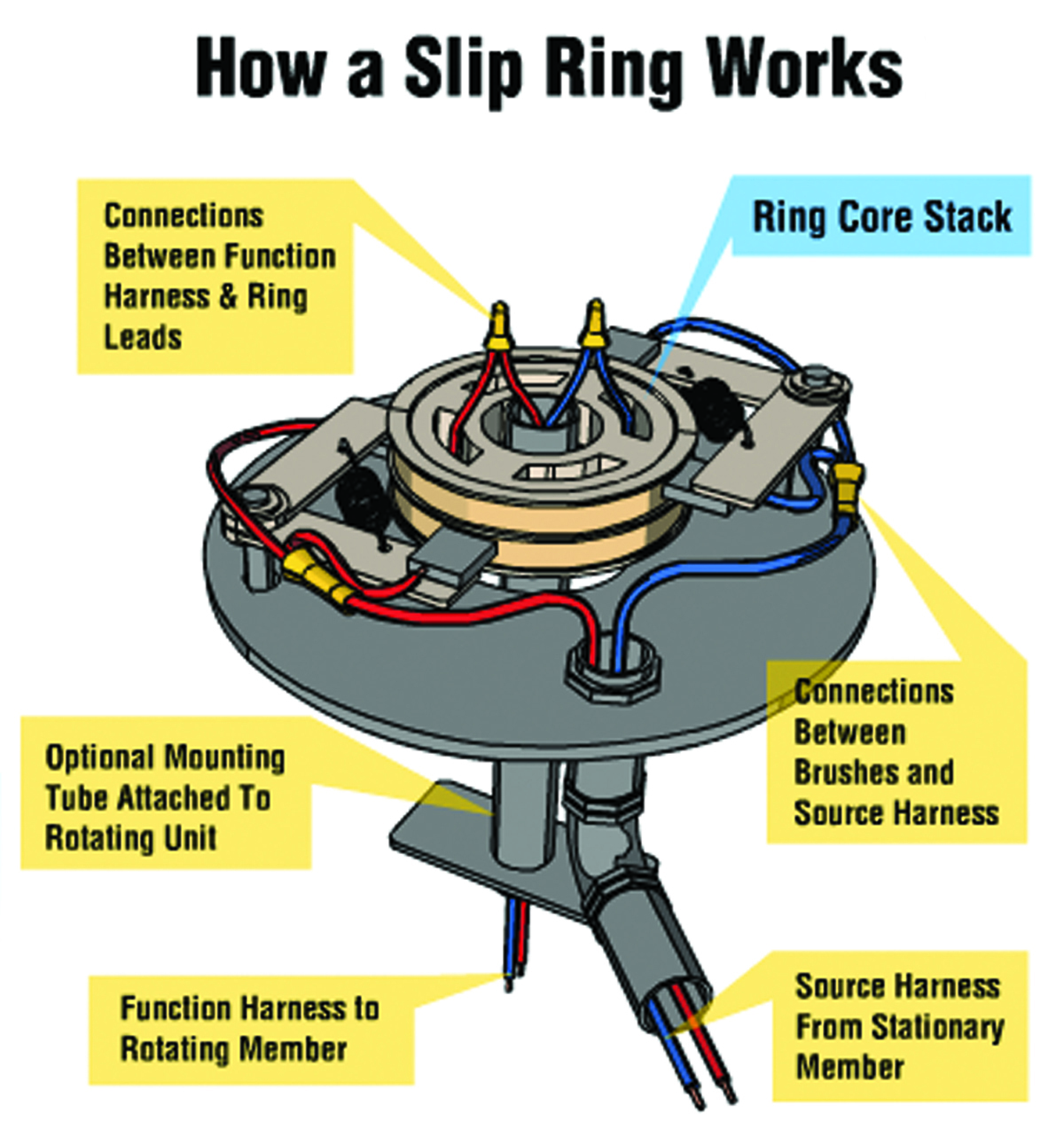 How a Slip Ring Works

Connections Between Function Harness & Ring Leads

Ring Core Stack

Connections Between Brushes and Source Harness

Optional Mounting Tube Attached To Rotating Unit

Function Harness to Rotating Member

Source Harness From Stationary Member