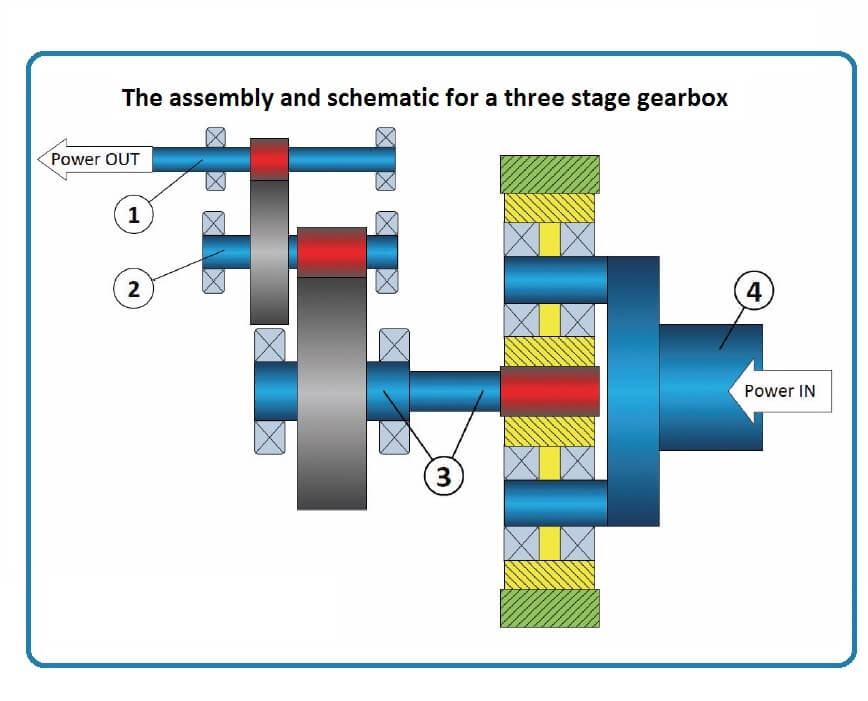 The assembly and schematic for a three stage gearbox

Power OUT

1

2

3

4

Power IN