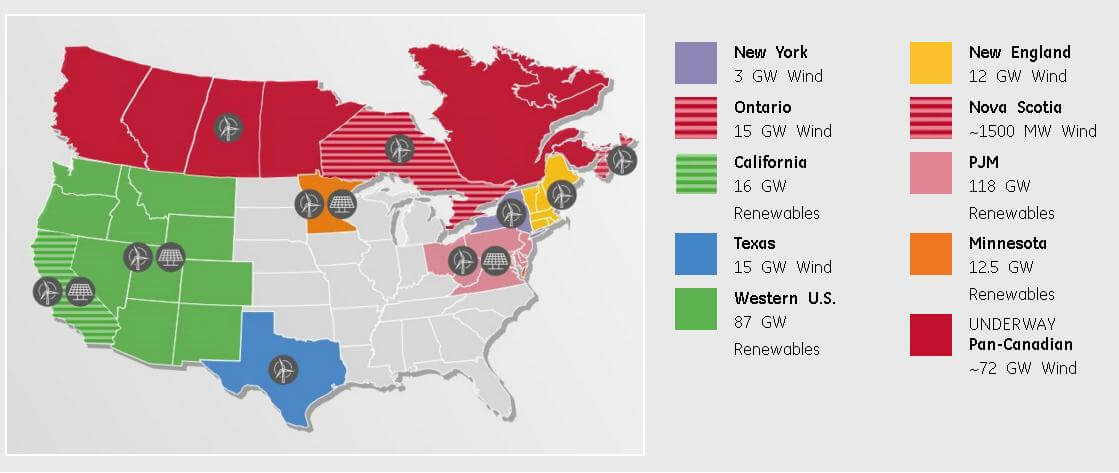 New York
3 GW Wind

Ontario
15 GW Wind

California
16 GW Renewables

Texas
15 GW Wind

Western U.S.
87 GW Renewables

New England
12 GW Wind

Nova Scotia
~1500 MW Wind

PJM
118 GW Renewables

Minnesota
12.5 GW Renewables

UNDERWAY
Pan-Canadian
~72 GW Wind