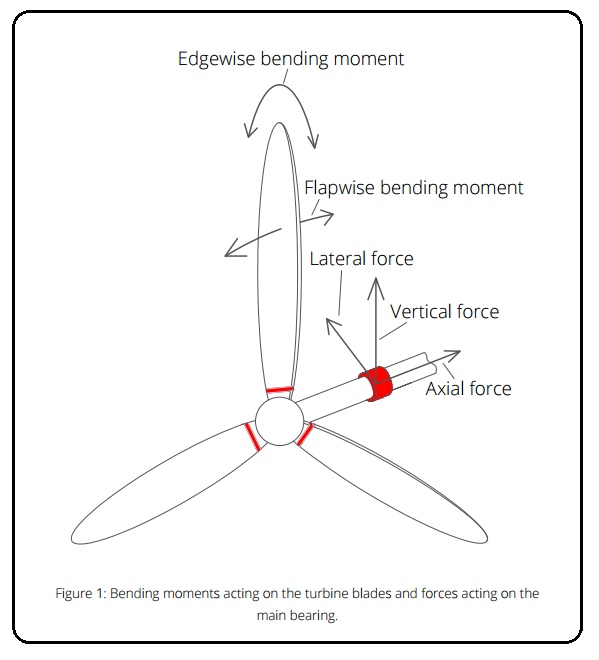 Edgewise bending moment

Flapwise bending moment

Lateral force

Vertical force

Axial force

Figure 1: Bending moments acting on the turbine blades and forces acting on the main bearing.