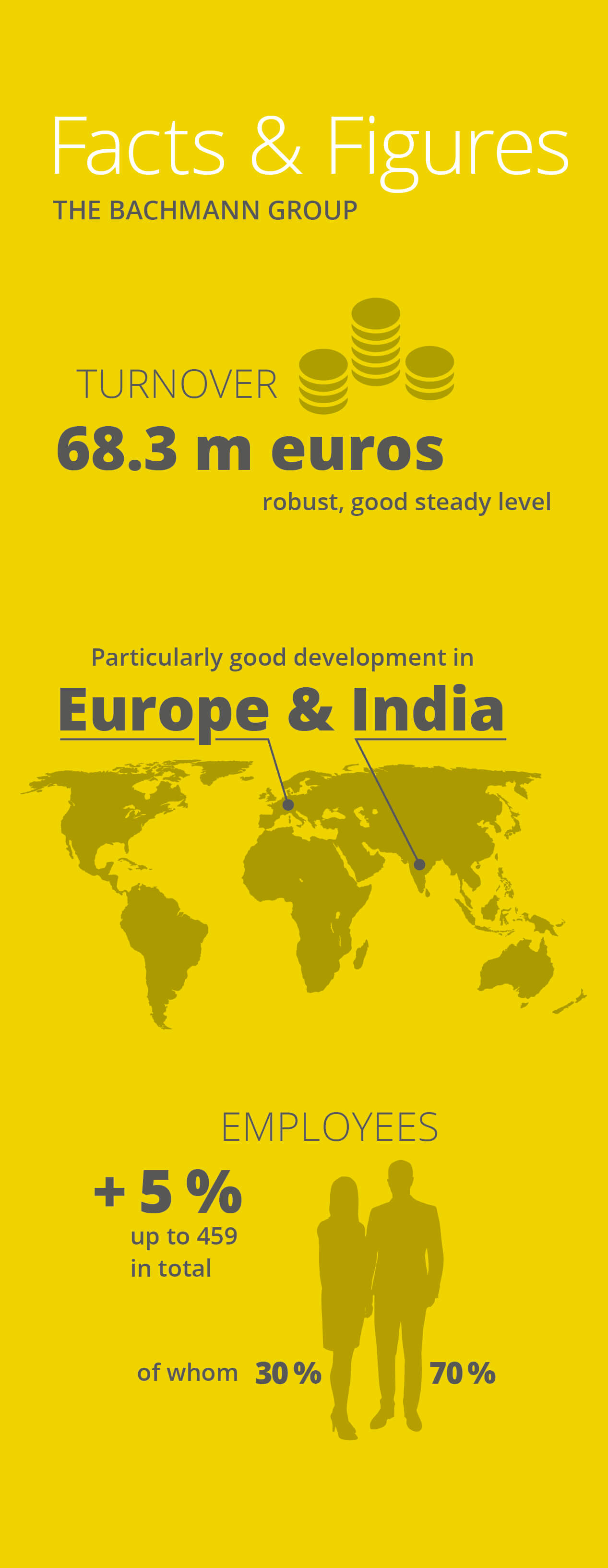 Facts & Figures

THE BACHMANN GROUP

TURNOVER

68.3 m euros

robust, good steady level

Particularly good development in

Europe & India

EMPLOYEES

+ 5 %

up to 459 in total

of whom 30 % 70 %